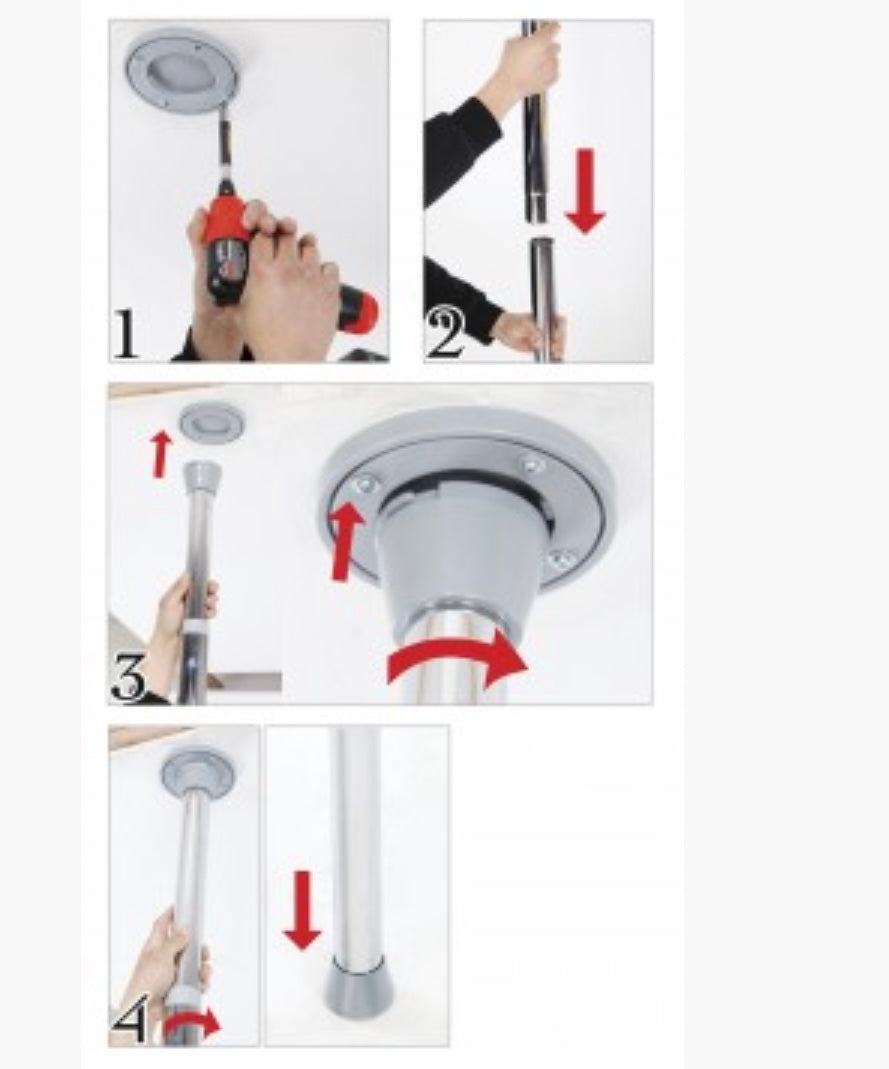 1

2

3

4